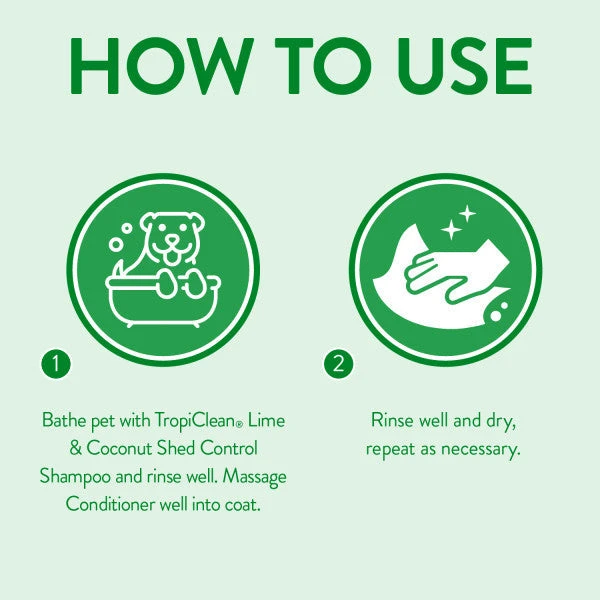 HOW TO USE

1

Bathe pet with TropiClean® Lime & Coconut Shed Control Shampoo and rinse well. Massage Conditioner well into coat.

2

Rinse well and dry, repeat as necessary.