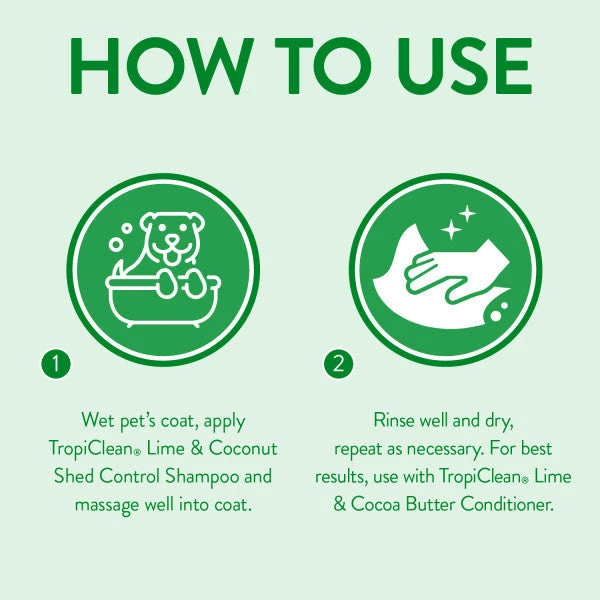 HOW TO USE

1

Wet pet's coat, apply TropiClean® Lime & Coconut Shed Control Shampoo and massage well into coat.

2

Rinse well and dry, repeat as necessary. For best results, use with TropiClean® Lime & Cocoa Butter Conditioner.