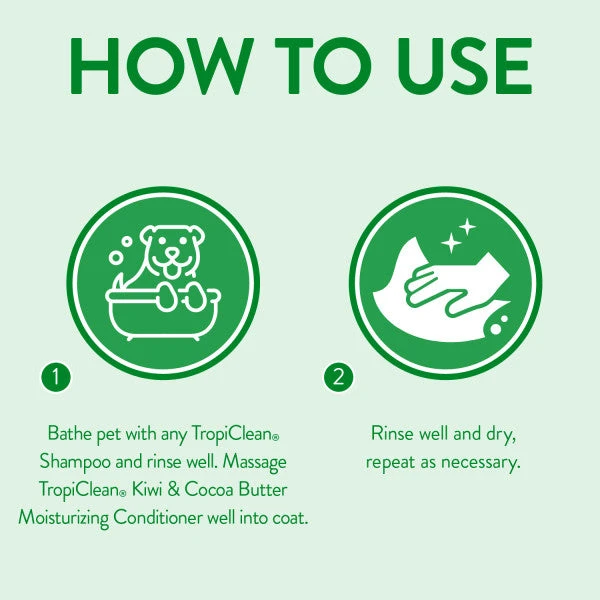 HOW TO USE

1

Bathe pet with any TropiClean® Shampoo and rinse well. Massage TropiClean® Kiwi & Cocoa Butter Moisturizing Conditioner well into coat.

2

Rinse well and dry, repeat as necessary.